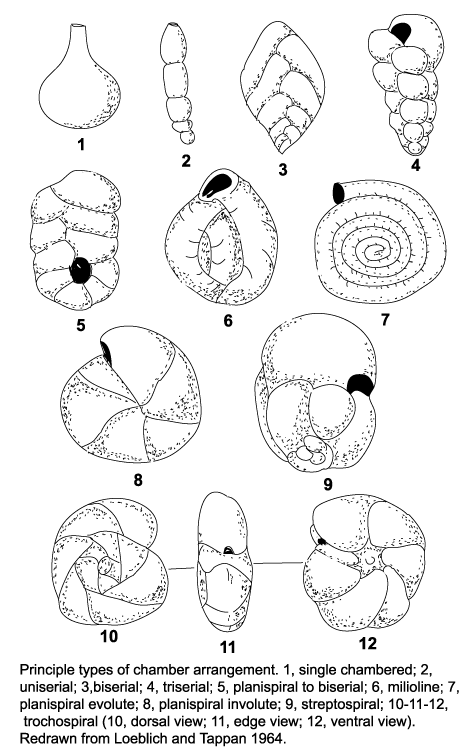 1
2
3
4
5
6
7
8
9
10
11
12

Principle types of chamber arrangement. 1, single chambered; 2, uniserial; 3,biserial; 4, triserial; 5, planispiral to biserial; 6, milioline; 7, planispiral evolute; 8, planispiral involute; 9, streptospiral; 10-11-12, trochospiral (10, dorsal view; 11, edge view; 12, ventral view). Redrawn from Loeblich and Tappan 1964.