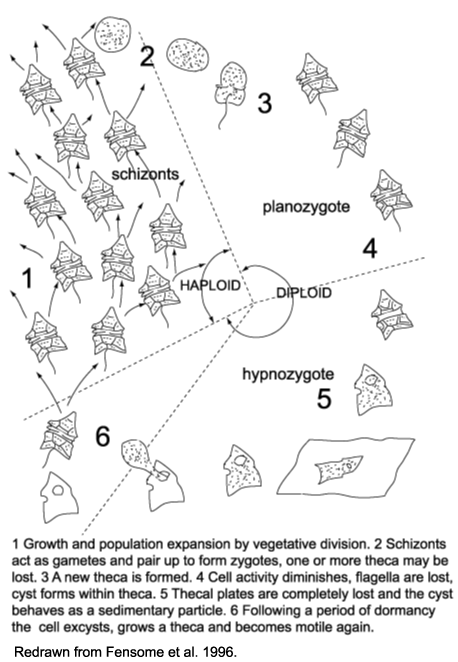 2

3

schizonts

planozygote

4

1

HAPLOID

DIPLOID

hypnozygote

5

6

1 Growth and population expansion by vegetative division. 2 Schizonts act as gametes and pair up to form zygotes, one or more theca may be lost. 3 A new theca is formed. 4 Cell activity diminishes, flagella are lost, cyst forms within theca. 5 Thecal plates are completely lost and the cyst behaves as a sedimentary particle. 6 Following a period of dormancy the cell excysts, grows a theca and becomes motile again.

Redrawn from Fensome et al. 1996.