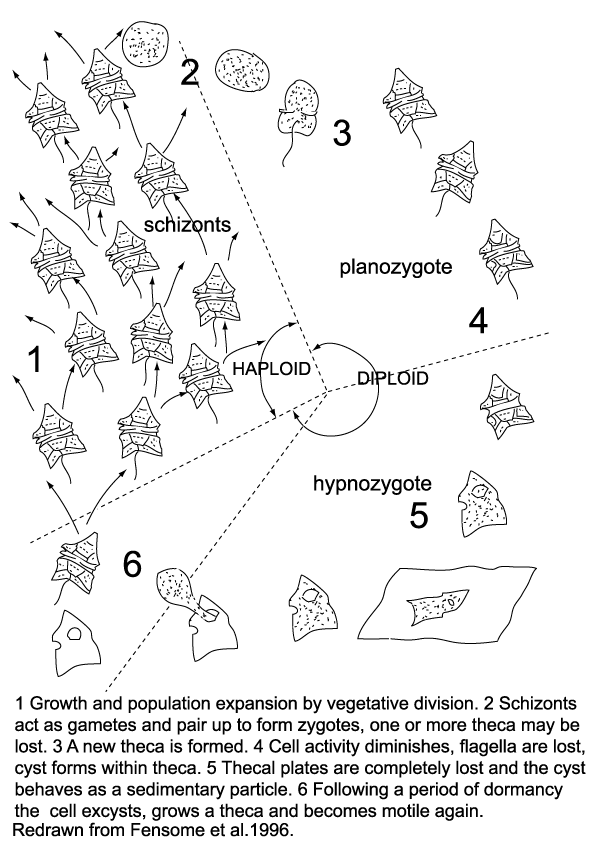 2

3

schizonts

planozygote

4

1

HAPLOID

DIPLOID

hypnozygote

5

6

1 Growth and population expansion by vegetative division. 2 Schizonts act as gametes and pair up to form zygotes, one or more theca may be lost. 3 A new theca is formed. 4 Cell activity diminishes, flagella are lost, cyst forms within theca. 5 Thecal plates are completely lost and the cyst behaves as a sedimentary particle. 6 Following a period of dormancy the cell excysts, grows a theca and becomes motile again.
Redrawn from Fensome et al.1996.